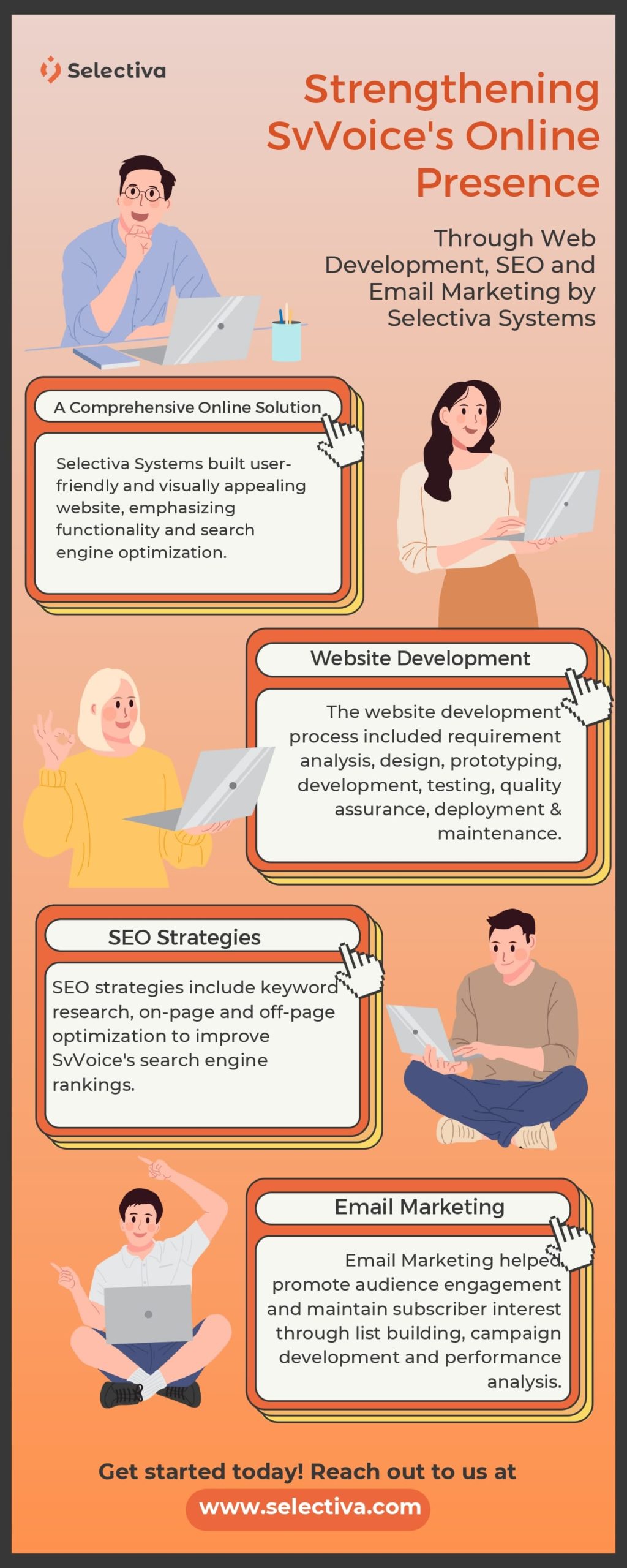 Selectiva

Strengthening SvVoice's Online Presence

Through Web Development, SEO and Email Marketing by Selectiva Systems

A Comprehensive Online Solution

Selectiva Systems built user-friendly and visually appealing website, emphasizing functionality and search engine optimization.

Website Development

The website development process included requirement analysis, design, prototyping, development, testing, quality assurance, deployment & maintenance.

SEO Strategies

SEO strategies include keyword research, on-page and off-page optimization to improve SvVoice's search engine rankings.

Email Marketing

Email Marketing helped promote audience engagement and maintain subscriber interest through list building, campaign development and performance analysis.

Get started today! Reach out to us at

www.selectiva.com