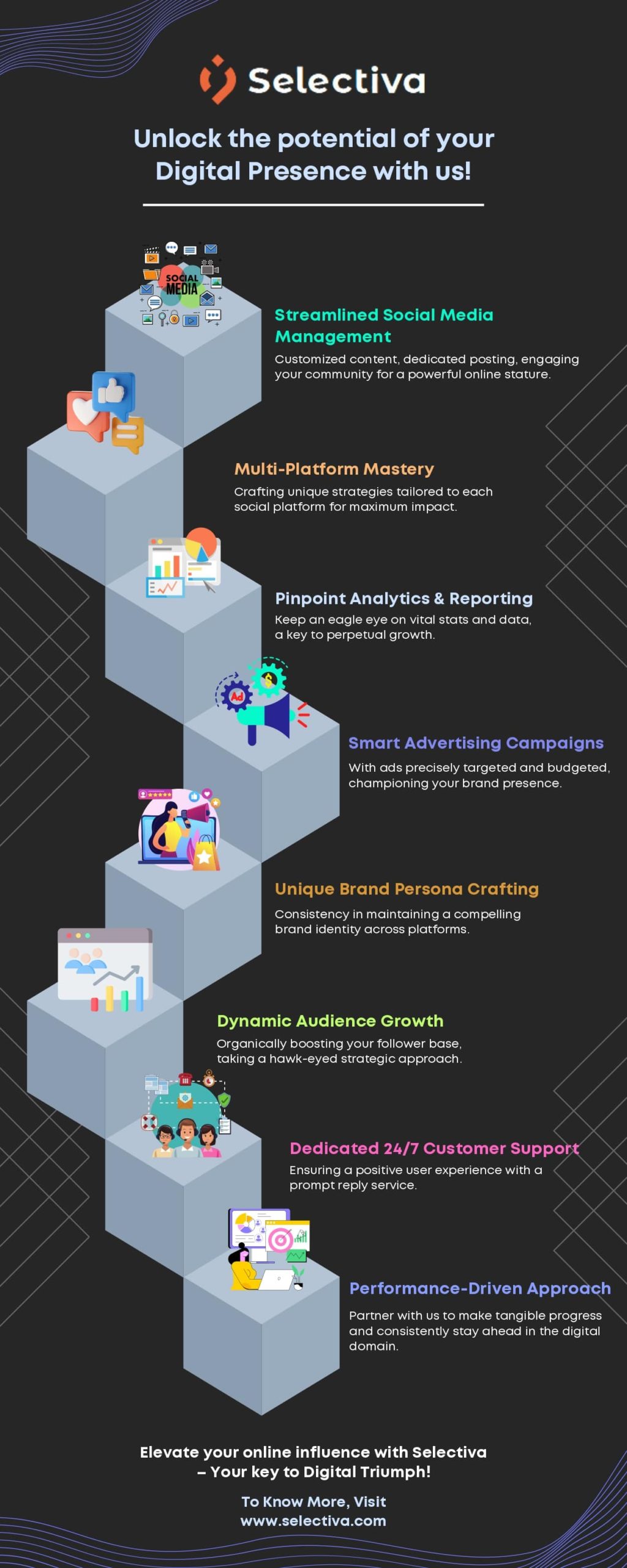 Selectiva

Unlock the potential of your Digital Presence with us!

SOCIAL MEDIA

Streamlined Social Media Management

Customized content, dedicated posting, engaging your community for a powerful online stature.

Multi-Platform Mastery

Crafting unique strategies tailored to each social platform for maximum impact.

Pinpoint Analytics & Reporting

Keep an eagle eye on vital stats and data, a key to perpetual growth.

Ad

Smart Advertising Campaigns

With ads precisely targeted and budgeted, championing your brand presence.

Unique Brand Persona Crafting

Consistency in maintaining a compelling brand identity across platforms.

Dynamic Audience Growth

Organically boosting your follower base, taking a hawk-eyed strategic approach.

Dedicated 24/7 Customer Support

Ensuring a positive user experience with a prompt reply service.

Performance-Driven Approach

Partner with us to make tangible progress and consistently stay ahead in the digital domain.

Elevate your online influence with Selectiva – Your key to Digital Triumph!

To Know More, Visit www.selectiva.com