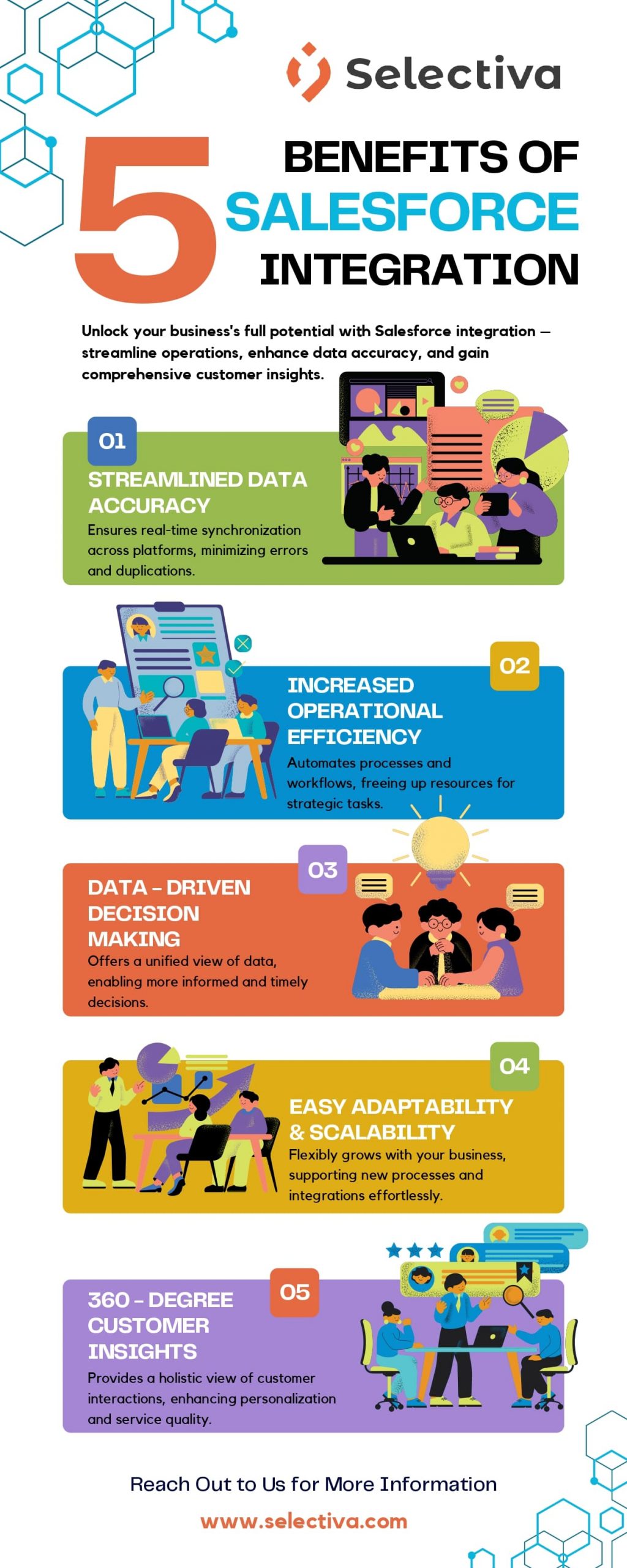 Selectiva

5 BENEFITS OF SALESFORCE INTEGRATION

Unlock your business's full potential with Salesforce integration — streamline operations, enhance data accuracy, and gain comprehensive customer insights.

01
STREAMLINED DATA ACCURACY
Ensures real-time synchronization across platforms, minimizing errors and duplications.

02
INCREASED OPERATIONAL EFFICIENCY
Automates processes and workflows, freeing up resources for strategic tasks.

03
DATA - DRIVEN DECISION MAKING
Offers a unified view of data, enabling more informed and timely decisions.

04
EASY ADAPTABILITY & SCALABILITY
Flexibly grows with your business, supporting new processes and integrations effortlessly.

05
360 - DEGREE CUSTOMER INSIGHTS
Provides a holistic view of customer interactions, enhancing personalization and service quality.

Reach Out to Us for More Information

www.selectiva.com