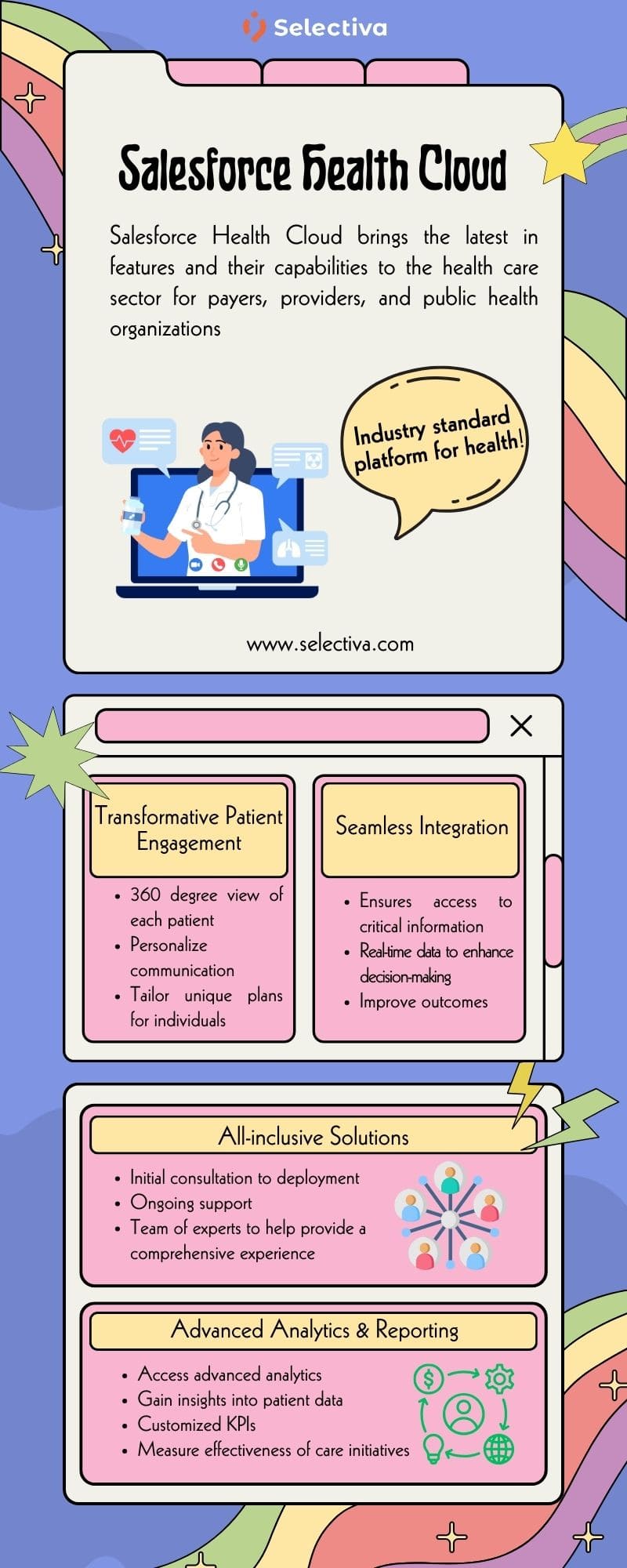 Selectiva

Salesforce Health Cloud

Salesforce Health Cloud brings the latest in features and their capabilities to the health care sector for payers, providers, and public health organizations

Industry standard platform for health!

www.selectiva.com

Transformative Patient Engagement

- 360 degree view of each patient
- Personalize communication
- Tailor unique plans for individuals

Seamless Integration

- Ensures access to critical information
- Real-time data to enhance decision-making
- Improve outcomes

All-inclusive Solutions

- Initial consultation to deployment
- Ongoing support
- Team of experts to help provide a comprehensive experience

Advanced Analytics & Reporting

- Access advanced analytics
- Gain insights into patient data
- Customized KPIs
- Measure effectiveness of care initiatives