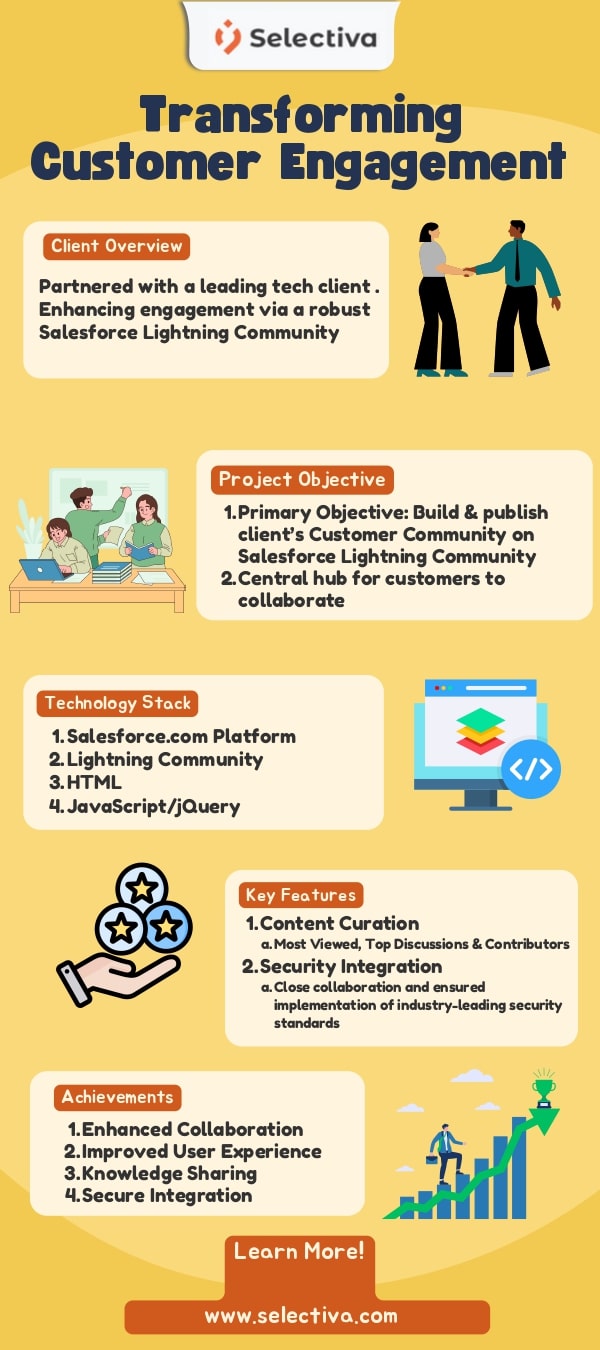 Selectiva

Transforming Customer Engagement

Client Overview

Partnered with a leading tech client . Enhancing engagement via a robust Salesforce Lightning Community

Project Objective

1. Primary Objective: Build & publish client's Customer Community on Salesforce Lightning Community
2. Central hub for customers to collaborate

Technology Stack

1. Salesforce.com Platform
2. Lightning Community
3. HTML
4. JavaScript/jQuery

Key Features

1. Content Curation
a. Most Viewed, Top Discussions & Contributors
2. Security Integration
a. Close collaboration and ensured implementation of industry-leading security standards

Achievements

1. Enhanced Collaboration
2. Improved User Experience
3. Knowledge Sharing
4. Secure Integration

Learn More!

www.selectiva.com